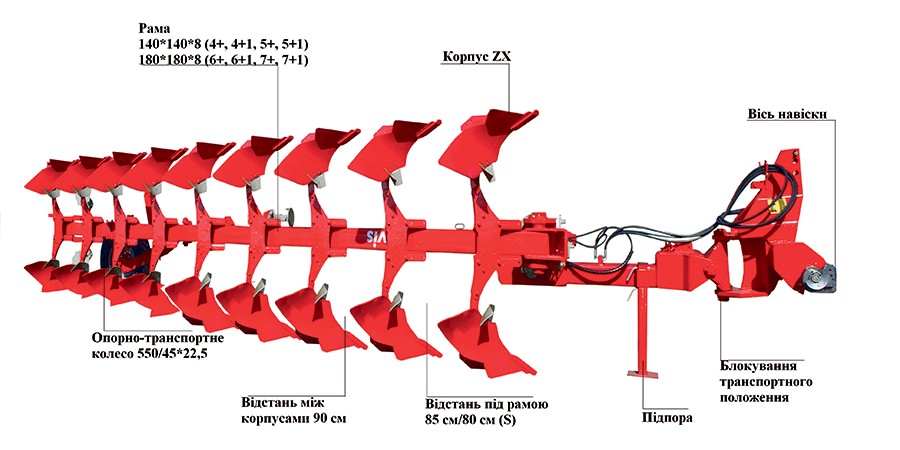 Рама
140*140*8 (4+, 4+1, 5+, 5+1)
180*180*8 (6+, 6+1, 7+, 7+1)

Корпус ZX

Вісь навіски

VIS

Опорно-транспортне колесо 550/45*22,5

Відстань між корпусами 90 см

Відстань під рамою 85 см/80 см (S)

Підпора

Блокування транспортного положення